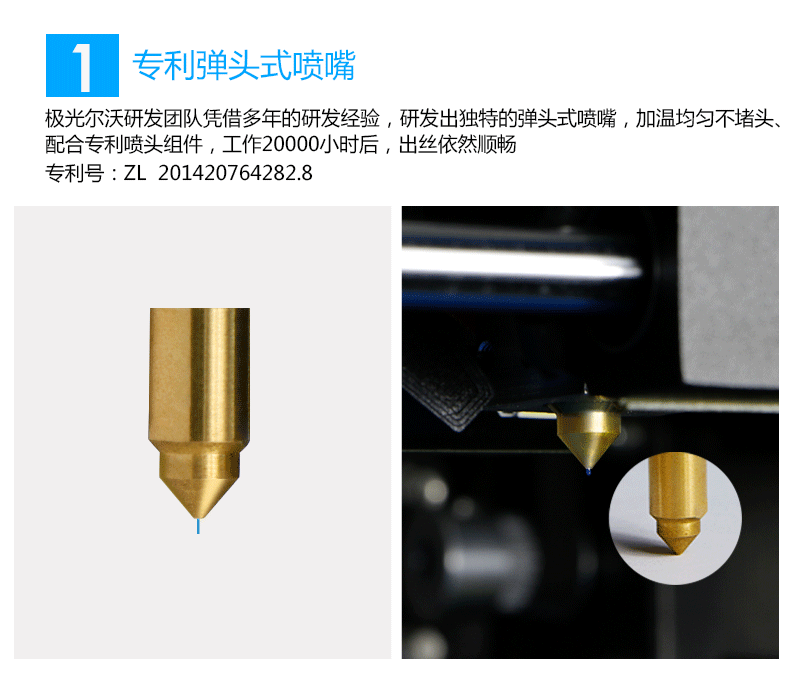 1 专利弹头式喷嘴

极光尔沃研发团队凭借多年的研发经验，研发出独特的弹头式喷嘴，加温均匀不堵头、配合专利喷头组件，工作20000小时后，出丝依然顺畅

专利号：ZL 201420764282.8