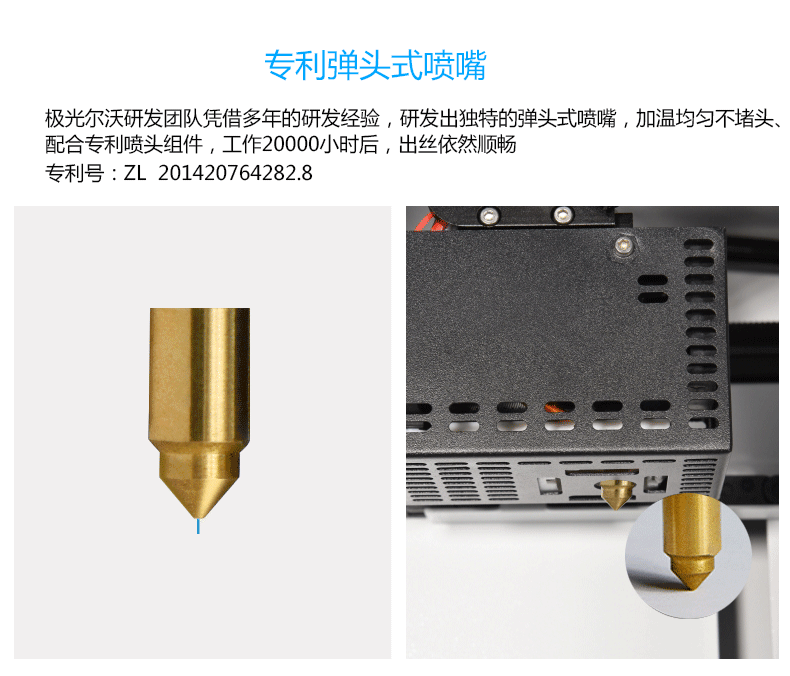 专利弹头式喷嘴

极光尔沃研发团队凭借多年的研发经验，研发出独特的弹头式喷嘴，加温均匀不堵头、配合专利喷头组件，工作20000小时后，出丝依然顺畅
专利号：ZL 201420764282.8